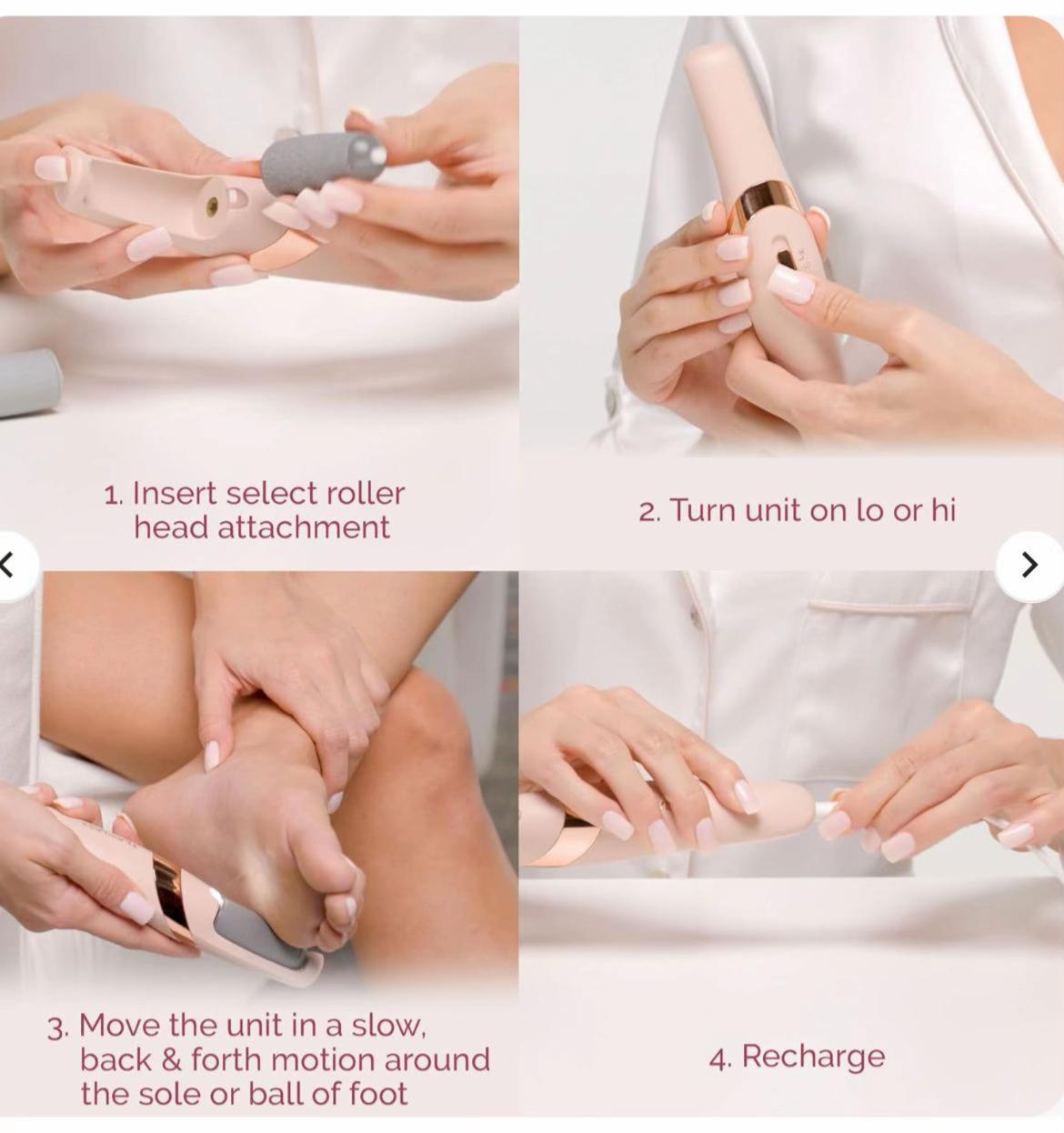 1. Insert select roller head attachment

2. Turn unit on lo or hi

3. Move the unit in a slow, back & forth motion around the sole or ball of foot

4. Recharge